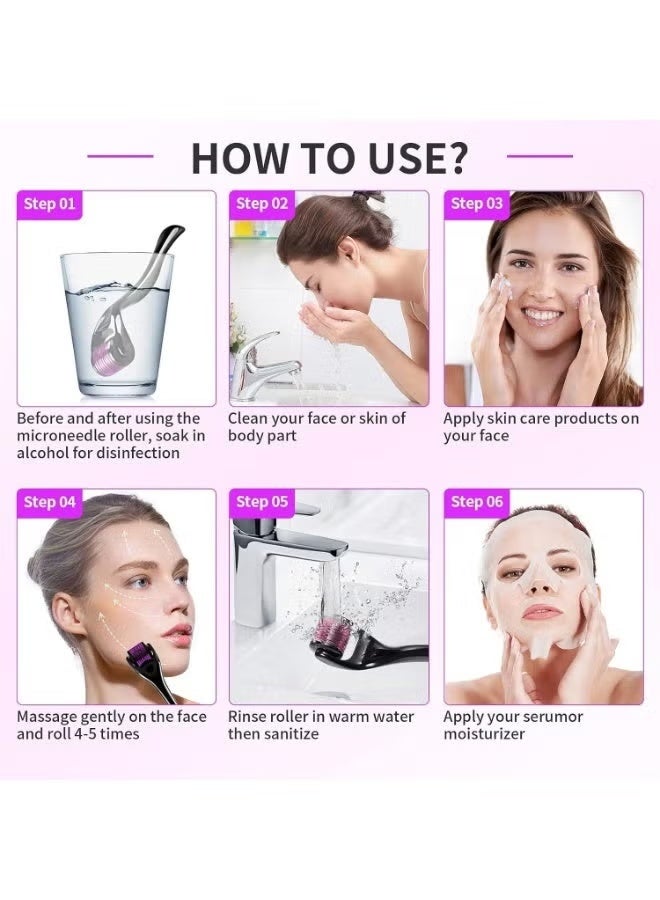 HOW TO USE?

Step 01

Before and after using the microneedle roller, soak in alcohol for disinfection

Step 02

Clean your face or skin of body part

Step 03

Apply skin care products on your face

Step 04

Massage gently on the face and roll 4-5 times

Step 05

Rinse roller in warm water then sanitize

Step 06

Apply your serumor moisturizer